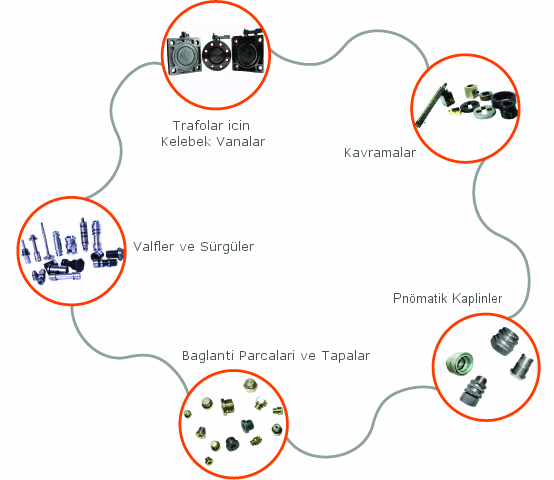 Trafolar icin
Kelebek Vanalar

Kavramalar

Valfler ve Sürgüler

Pnömatik Kaplinler

Baglanti Parcalari ve Tapalar